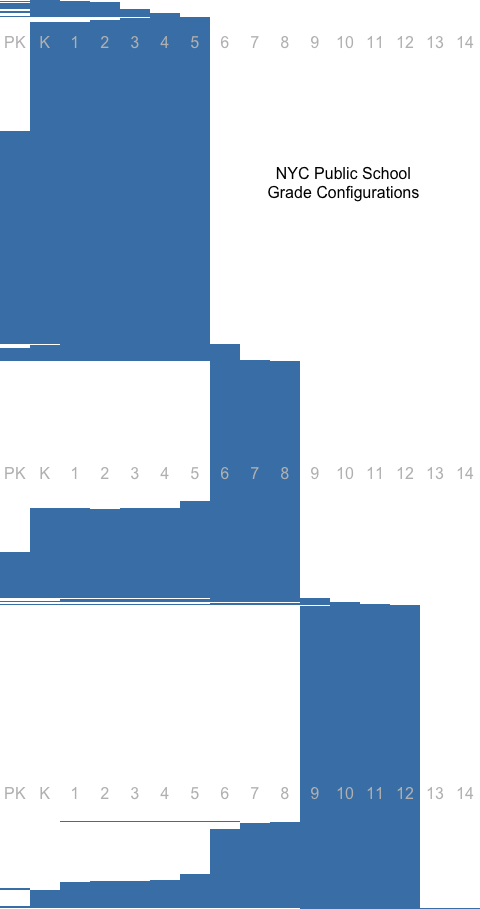 PK K 1 2 3 4 5 6 7 8 9 10 11 12 13 14

NYC Public School
Grade Configurations

PK K 1 2 3 4 5 6 7 8 9 10 11 12 13 14

PK K 1 2 3 4 5 6 7 8 9 10 11 12 13 14